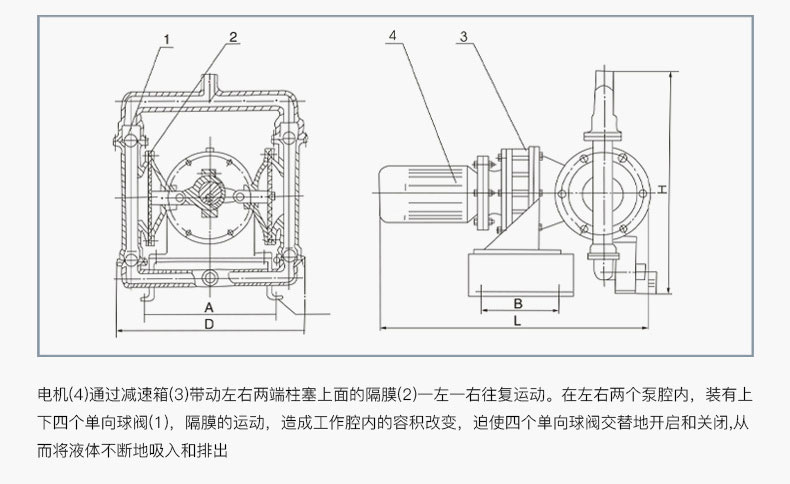 1
2
A
D
4
3
H
B
L

电机(4)通过减速箱(3)带动左右两端柱塞上面的隔膜(2)一左一右往复运动。在左右两个泵腔内，装有上下四个单向球阀(1)，隔膜的运动，造成工作腔内的容积改变，迫使四个单向球阀交替地开启和关闭,从而将液体不断地吸入和排出